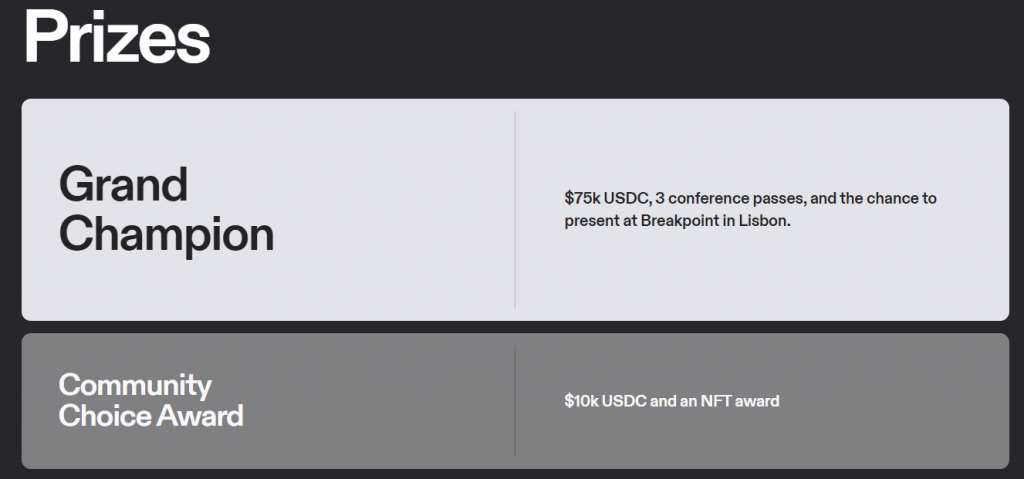 Prizes

Grand Champion

\$75k USDC, 3 conference passes, and the chance to present at Breakpoint in Lisbon.

Community Choice Award

\$10k USDC and an NFT award